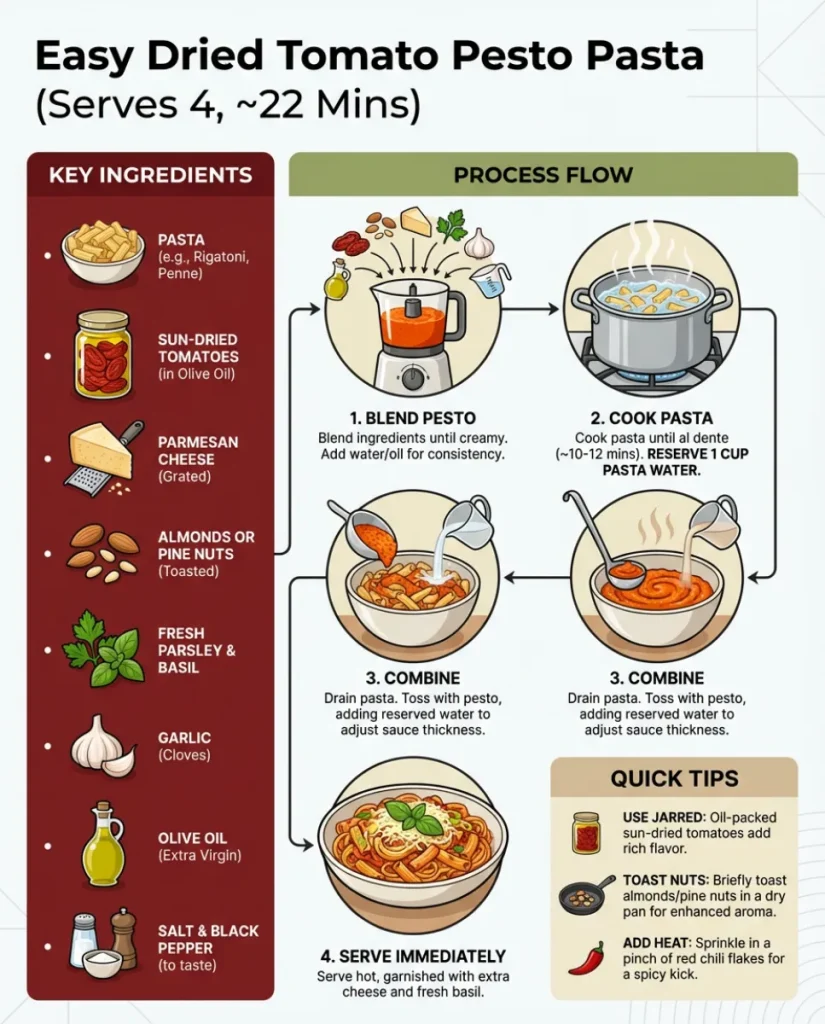 Easy Dried Tomato Pesto Pasta
(Serves 4, ~22 Mins)

KEY INGREDIENTS

PASTA
(e.g., Rigatoni, Penne)

SUN-DRIED TOMATOES
(in Olive Oil)

PARMESAN CHEESE
(Grated)

ALMONDS OR PINE NUTS
(Toasted)

FRESH PARSLEY & BASIL

GARLIC
(Cloves)

OLIVE OIL
(Extra Virgin)

SALT & BLACK PEPPER
(to taste)

PROCESS FLOW

1. BLEND PESTO
Blend ingredients until creamy. Add water/oil for consistency.

2. COOK PASTA
Cook pasta until al dente (~10-12 mins). RESERVE 1 CUP PASTA WATER.

3. COMBINE
Drain pasta. Toss with pesto, adding reserved water to adjust sauce thickness.

3. COMBINE
Drain pasta. Toss with pesto, adding reserved water to adjust sauce thickness.

4. SERVE IMMEDIATELY
Serve hot, garnished with extra cheese and fresh basil.

QUICK TIPS

USE JARRED: Oil-packed sun-dried tomatoes add rich flavor.

TOAST NUTS: Briefly toast almonds/pine nuts in a dry pan for enhanced aroma.

ADD HEAT: Sprinkle in a pinch of red chili flakes for a spicy kick.